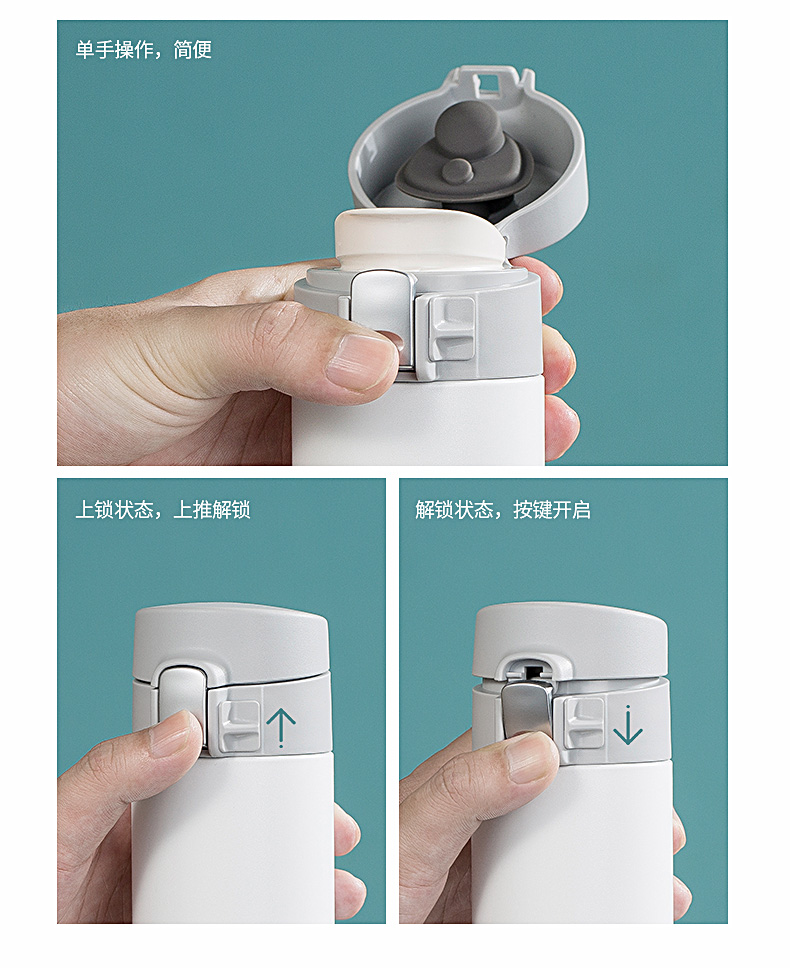 单手操作，简便

上锁状态，上推解锁

解锁状态，按键开启